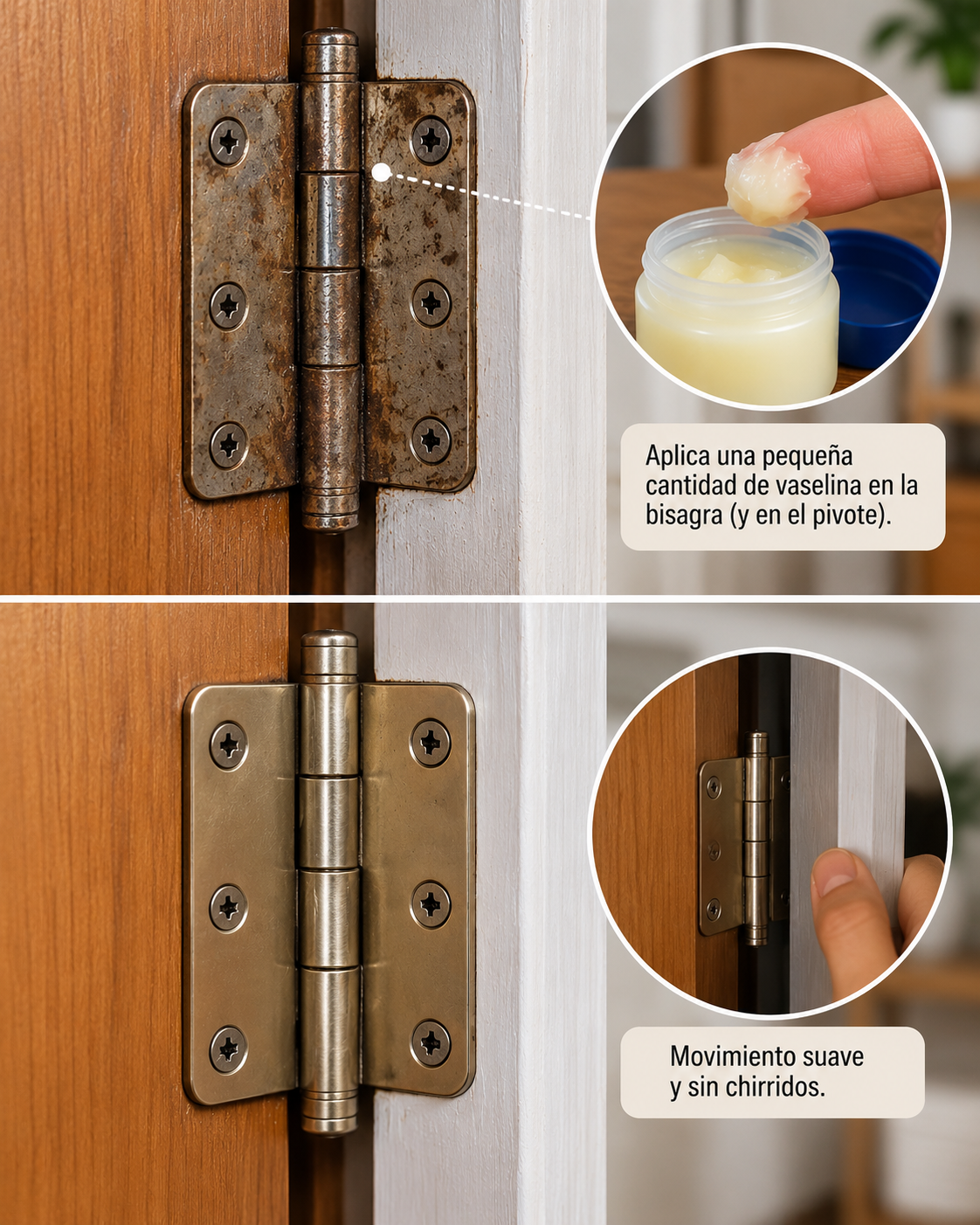 Aplica una pequeña cantidad de vaselina en la bisagra (y en el pivote).

Movimiento suave y sin chirridos.